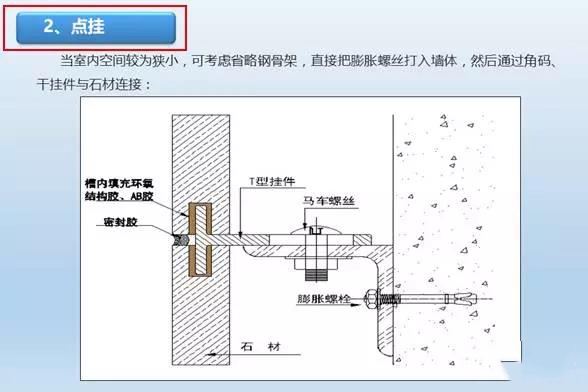 2、点挂

当室内空间较为狭小，可考虑省略钢骨架，直接把膨胀螺丝打入墙体，然后通过角码、干挂件与石材连接：

槽内填充环氧结构胶、AB胶

密封胶

T型挂件

马车螺丝

膨胀螺栓

石 材